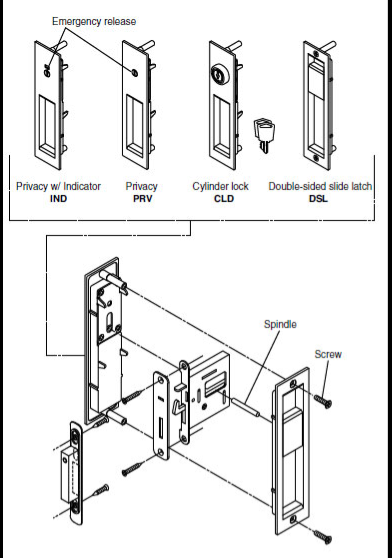 Emergency release

Privacy w/ Indicator
IND

Privacy
PRV

Cylinder lock
CLD

Double-sided slide latch
DSL

Spindle

Screw