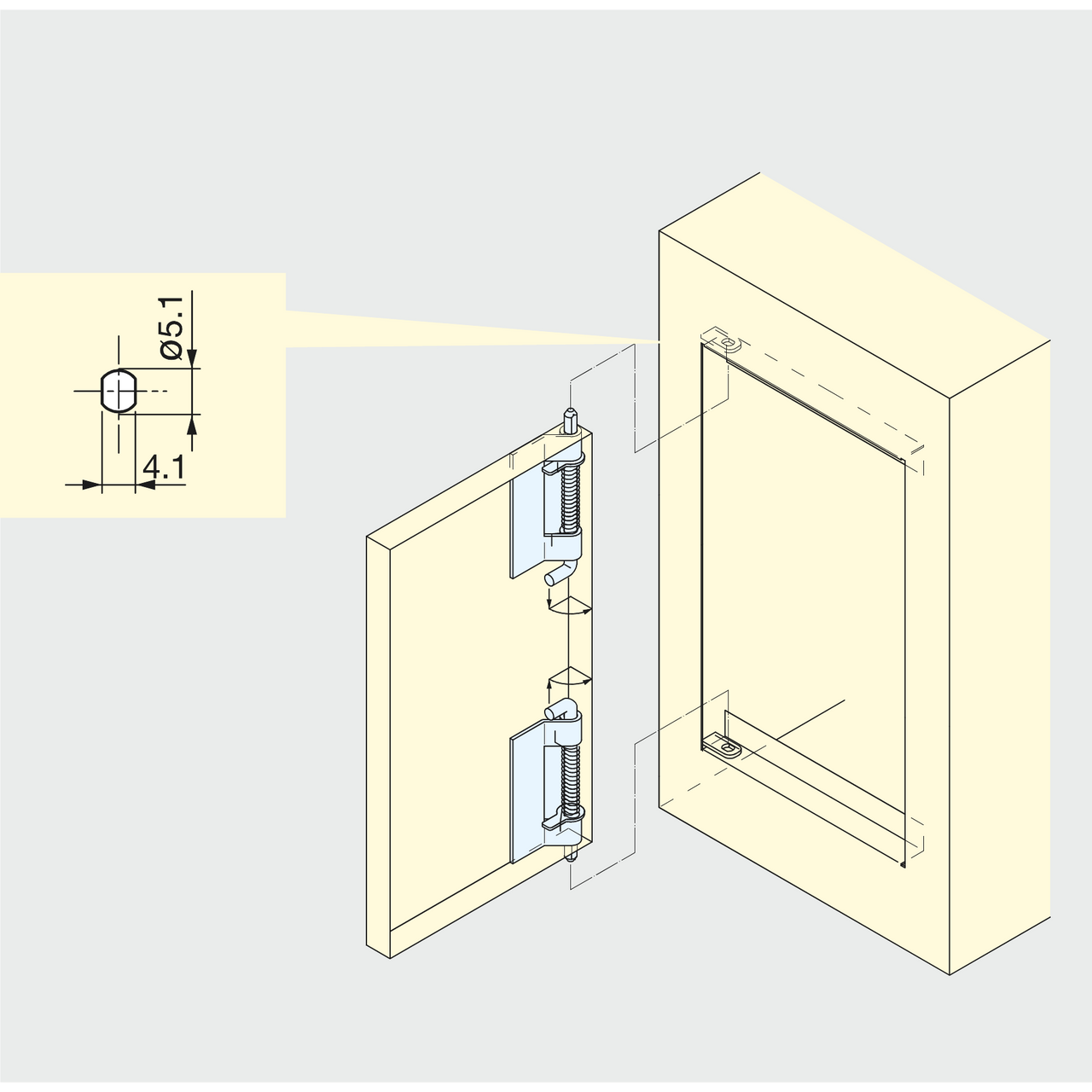 ø5.1

4.1