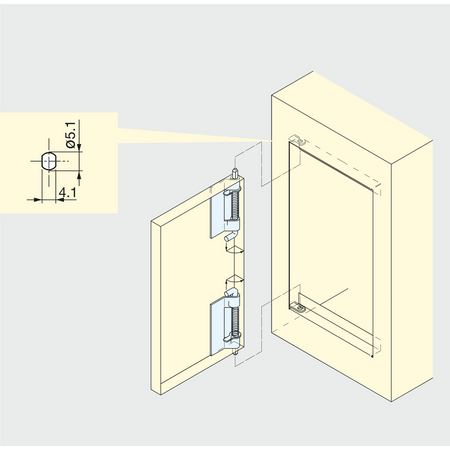 ø5.1
4.1